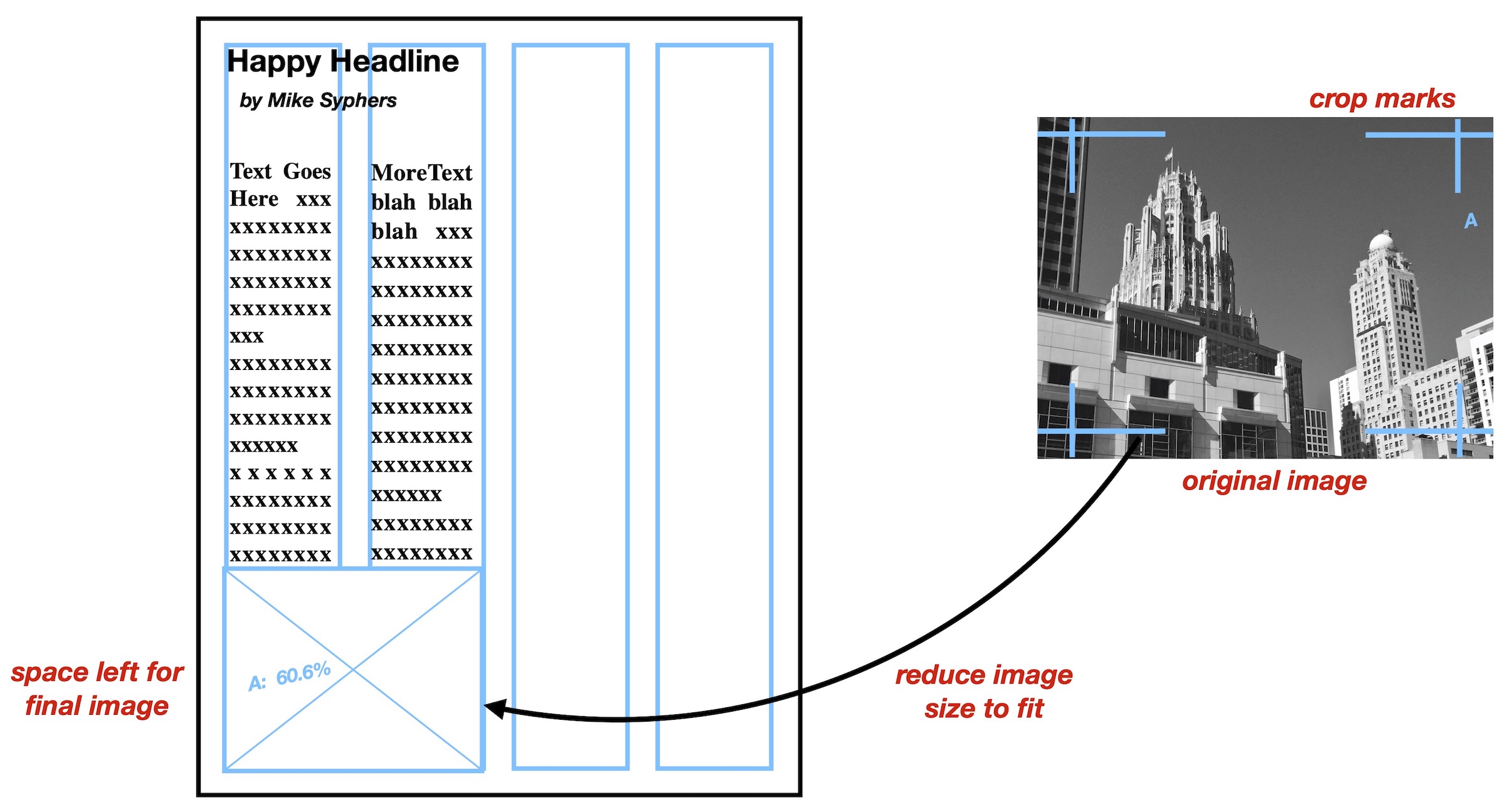 Happy Headline

by Mike Syphers

Text Goes Here xxx xxxxxxxx xxxxxxxx xxxxxxxx xxxxxxxx xxx xxxxxxxx xxxxxxxx xxxxxxxx xxxxxx x x x x x x xxxxxxxx xxxxxxxx xxxxxxxx

MoreText blah blah blah xxx xxxxxxxx xxxxxxxx xxxxxxxx xxxxxxxx xxxxxxxx xxxxxxxx xxxxxxxx xxxxxxxx xxxxxx xxxxxxxx xxxxxxxx

A: 60.6%

space left for final image

crop marks

A

original image

reduce image size to fit